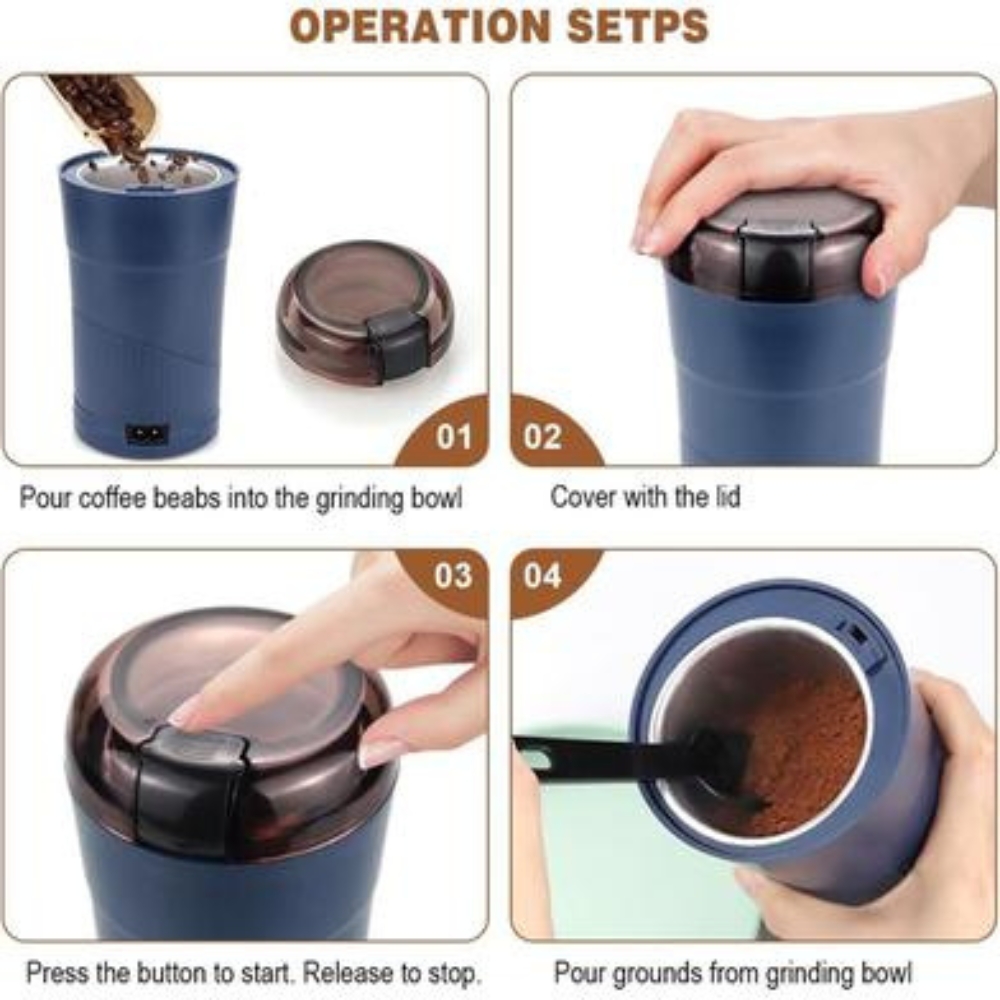 OPERATION SETPS

01

Pour coffee beabs into the grinding bowl

02

Cover with the lid

03

Press the button to start. Release to stop.

04

Pour grounds from grinding bowl